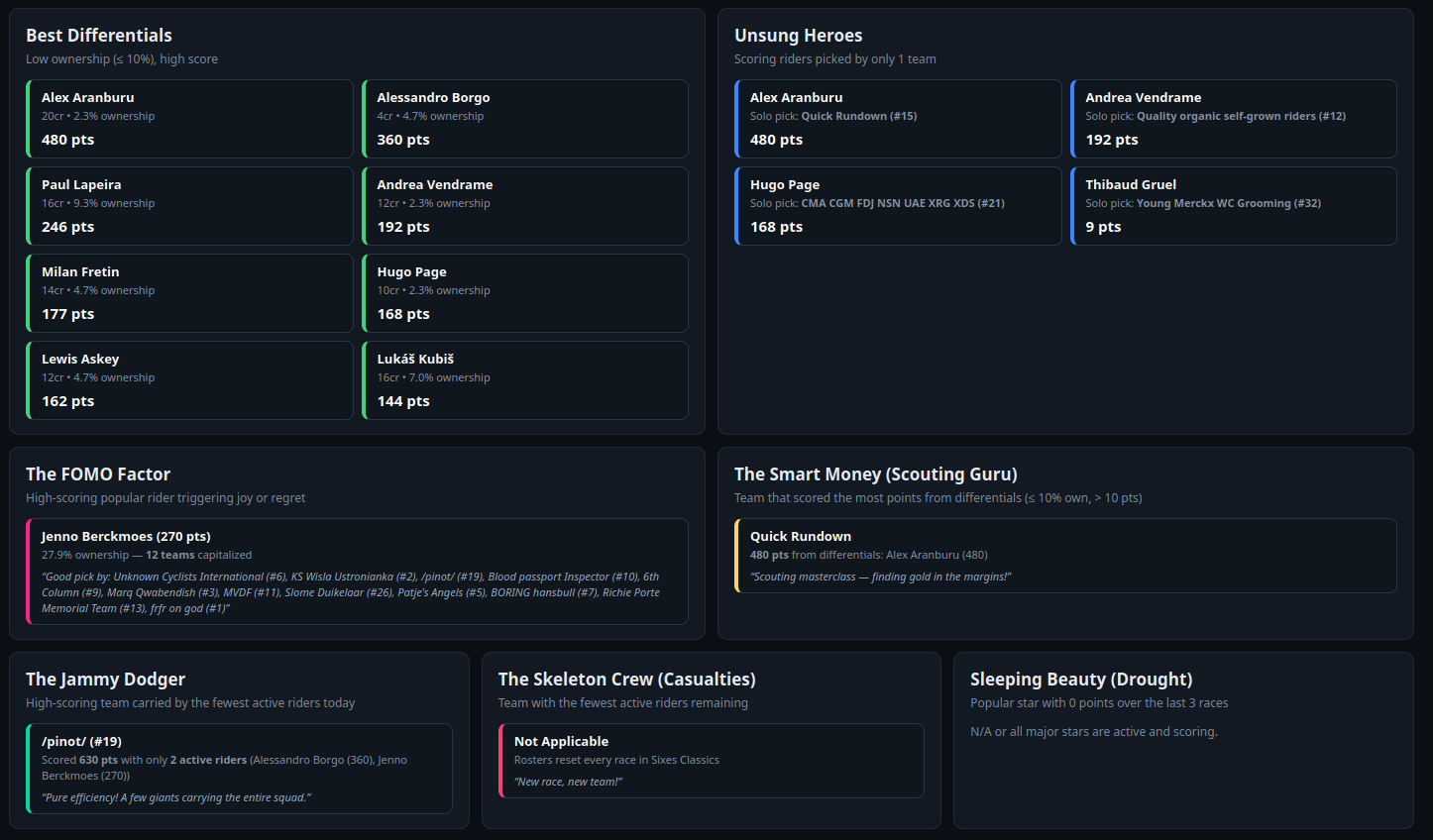 Best Differentials
Low ownership (≤ 10%), high score

Alex Aranburu
20cr • 2.3% ownership
480 pts

Alessandro Borgo
4cr • 4.7% ownership
360 pts

Paul Lapeira
16cr • 9.3% ownership
246 pts

Andrea Vendrame
12cr • 2.3% ownership
192 pts

Milan Fretin
14cr • 4.7% ownership
177 pts

Hugo Page
10cr • 2.3% ownership
168 pts

Lewis Askey
12cr • 4.7% ownership
162 pts

Lukáš Kubiš
16cr • 7.0% ownership
144 pts

Unsung Heroes
Scoring riders picked by only 1 team

Alex Aranburu
Solo pick: Quick Rundown (#15)
480 pts

Andrea Vendrame
Solo pick: Quality organic self-grown riders (#12)
192 pts

Hugo Page
Solo pick: CMA CGM FDJ NSN UAE XRG XDS (#21)
168 pts

Thibaud Gruel
Solo pick: Young Merckx WC Grooming (#32)
9 pts

The FOMO Factor
High-scoring popular rider triggering joy or regret

Jenno Berckmoes (270 pts)
27.9% ownership — 12 teams capitalized
"Good pick by: Unknown Cyclists International (#6), KS Wisla Ustronianka (#2), /pinot/ (#19), Blood passport Inspector (#10), 6th Column (#9), Marq Qwabendish (#3), MVDF (#11), Slome Duikelaar (#26), Patje's Angels (#5), BORING hansbull (#7), Richie Porte Memorial Team (#13), frfr on god (#1)"

The Smart Money (Scouting Guru)
Team that scored the most points from differentials (≤ 10% own, > 10 pts)

Quick Rundown
480 pts from differentials: Alex Aranburu (480)
"Scouting masterclass — finding gold in the margins!"

The Jammy Dodger
High-scoring team carried by the fewest active riders today

/pinot/ (#19)
Scored 630 pts with only 2 active riders (Alessandro Borgo (360), Jenno Berckmoes (270))
"Pure efficiency! A few giants carrying the entire squad."

The Skeleton Crew (Casualties)
Team with the fewest active riders remaining

Not Applicable
Rosters reset every race in Sixes Classics
"New race, new team!"

Sleeping Beauty (Drought)
Popular star with 0 points over the last 3 races

N/A or all major stars are active and scoring.