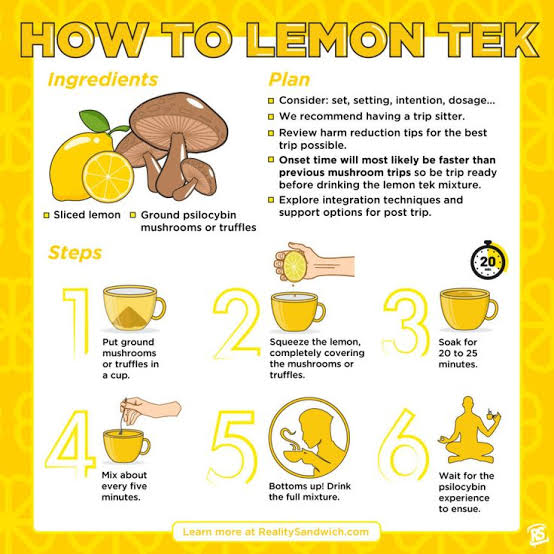 HOW TO LEMON TEK

Ingredients

Sliced lemon
Ground psilocybin mushrooms or truffles

Plan

Consider: set, setting, intention, dosage...
We recommend having a trip sitter.
Review harm reduction tips for the best trip possible.
Onset time will most likely be faster than previous mushroom trips so be trip ready before drinking the lemon tek mixture.
Explore integration techniques and support options for post trip.

Steps

20 min

1 Put ground mushrooms or truffles in a cup.

2 Squeeze the lemon, completely covering the mushrooms or truffles.

3 Soak for 20 to 25 minutes.

4 Mix about every five minutes.

5 Bottoms up! Drink the full mixture.

6 Wait for the psilocybin experience to ensue.

Learn more at RealitySandwich.com

RS