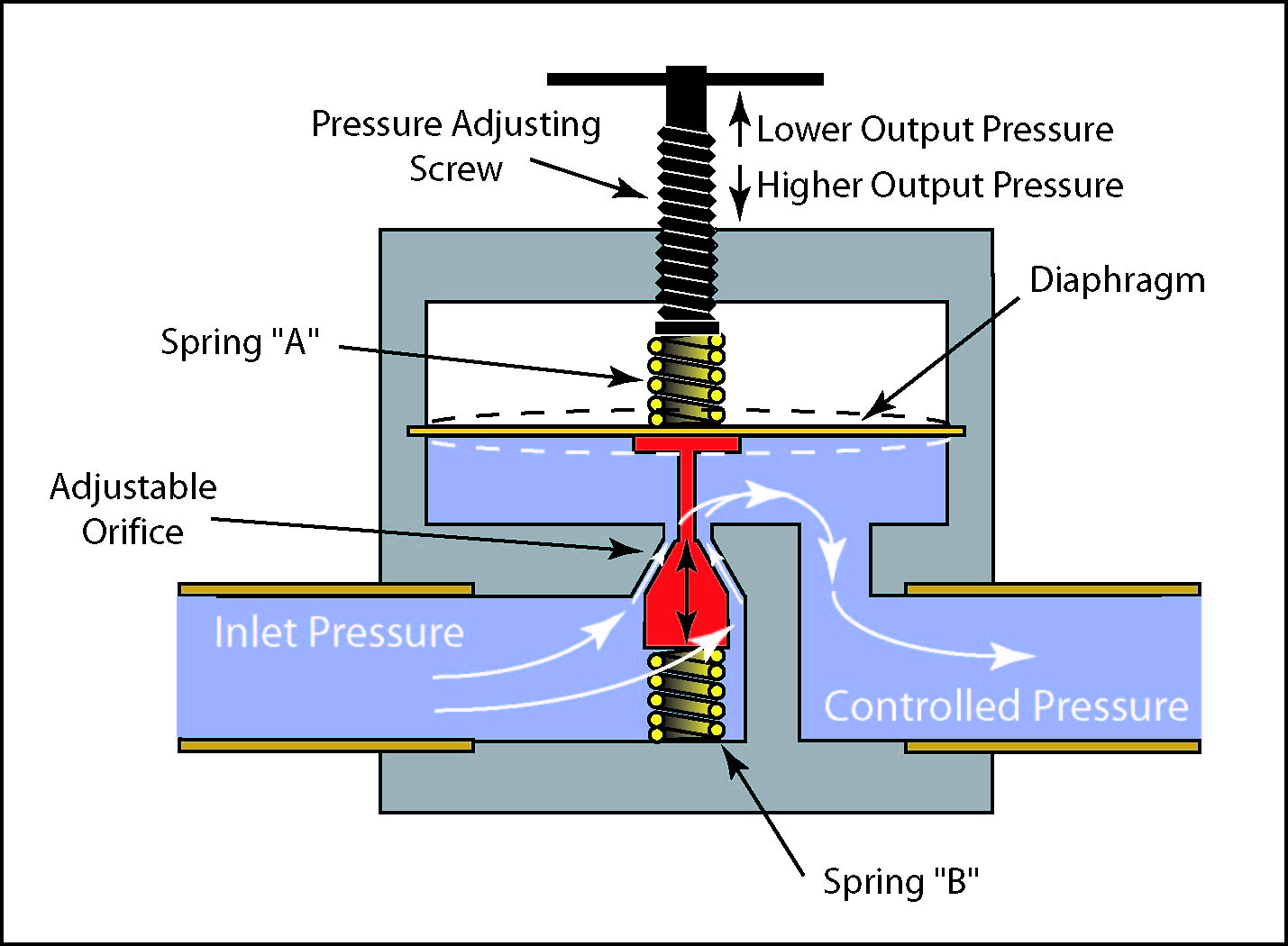 Pressure Adjusting Screw

Lower Output Pressure

Higher Output Pressure

Diaphragm

Spring "A"

Adjustable Orifice

Inlet Pressure

Controlled Pressure

Spring "B"